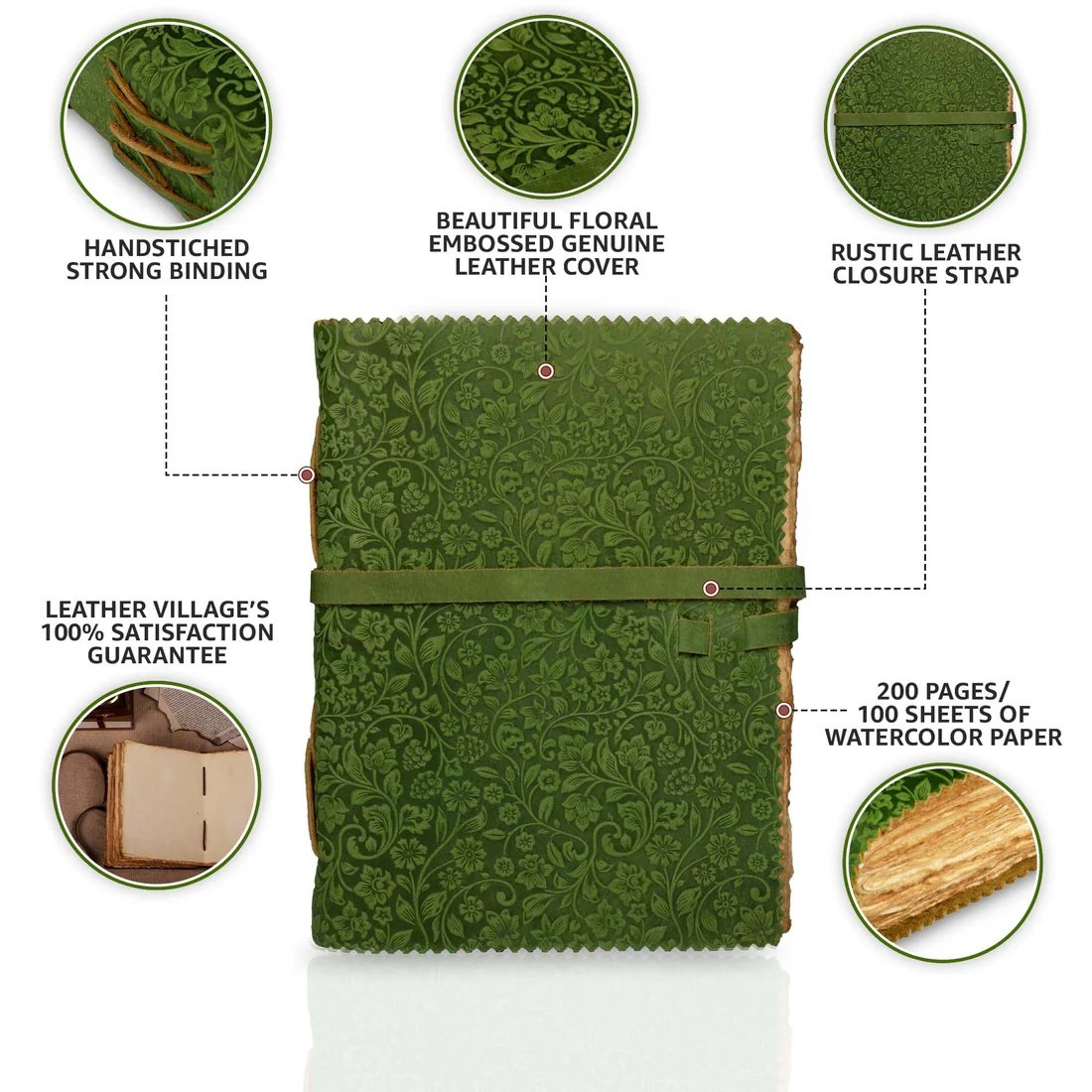 HANDSTICHED STRONG BINDING

BEAUTIFUL FLORAL EMBOSSED GENUINE LEATHER COVER

RUSTIC LEATHER CLOSURE STRAP

LEATHER VILLAGE'S 100% SATISFACTION GUARANTEE

200 PAGES/ 100 SHEETS OF WATERCOLOR PAPER